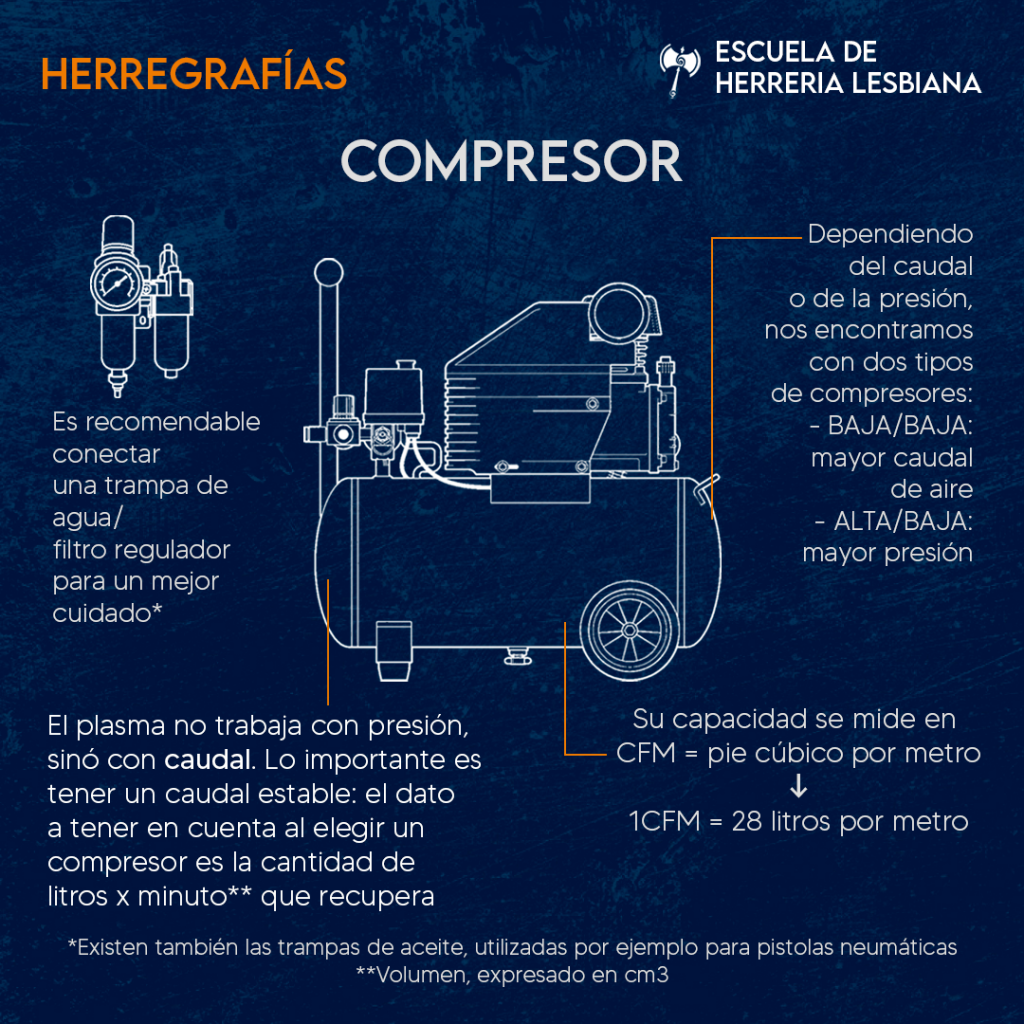 HERREGRAFÍAS

ESCUELA DE HERRERIA LESBIANA

COMPRESOR

Es recomendable conectar una trampa de agua/ filtro regulador para un mejor cuidado*

Dependiendo del caudal o de la presión, nos encontramos con dos tipos de compresores:
- BAJA/BAJA: mayor caudal de aire
- ALTA/BAJA: mayor presión

El plasma no trabaja con presión, sinó con caudal. Lo importante es tener un caudal estable: el dato a tener en cuenta al elegir un compresor es la cantidad de litros x minuto** que recupera

Su capacidad se mide en CFM = pie cúbico por metro
↓
1CFM = 28 litros por metro

*Existen también las trampas de aceite, utilizadas por ejemplo para pistolas neumáticas
**Volumen, expresado en cm3