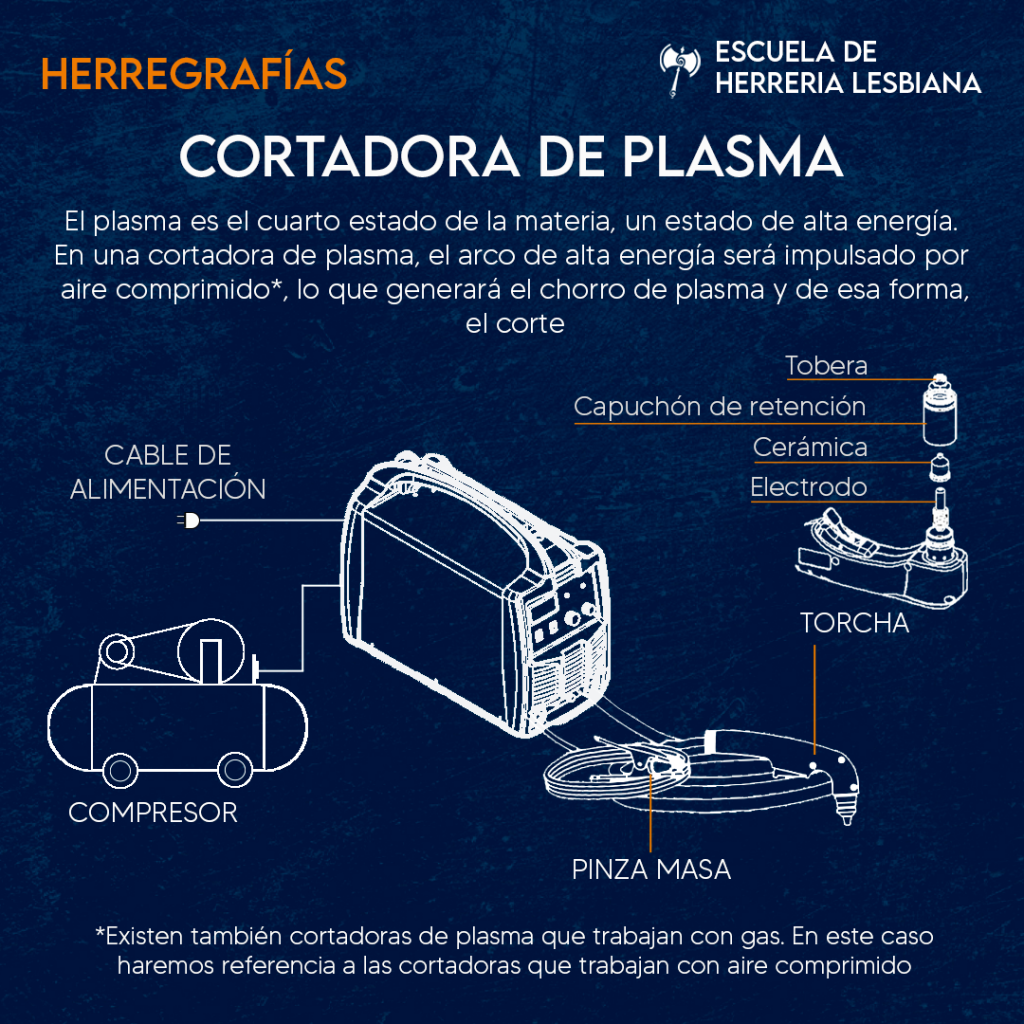 HERREGRAFÍAS

ESCUELA DE HERRERIA LESBIANA

CORTADORA DE PLASMA

El plasma es el cuarto estado de la materia, un estado de alta energía. En una cortadora de plasma, el arco de alta energía será impulsado por aire comprimido*, lo que generará el chorro de plasma y de esa forma, el corte

Tobera

Capuchón de retención

Cerámica

Electrodo

CABLE DE ALIMENTACIÓN

TORCHA

COMPRESOR

PINZA MASA

*Existen también cortadoras de plasma que trabajan con gas. En este caso haremos referencia a las cortadoras que trabajan con aire comprimido